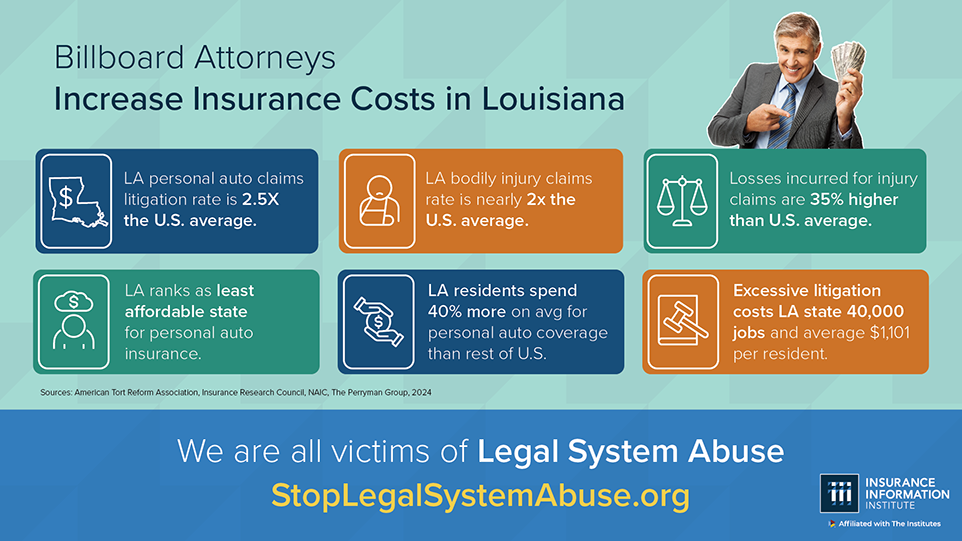 Billboard Attorneys
Increase Insurance Costs in Louisiana

LA personal auto claims litigation rate is 2.5X the U.S. average.

LA bodily injury claims rate is nearly 2x the U.S. average.

Losses incurred for injury claims are 35% higher than U.S. average.

LA ranks as least affordable state for personal auto insurance.

LA residents spend 40% more on avg for personal auto coverage than rest of U.S.

Excessive litigation costs LA state 40,000 jobs and average $1,101 per resident.

Sources: American Tort Reform Association, Insurance Research Council, NAIC, The Perryman Group, 2024

We are all victims of Legal System Abuse
StopLegalSystemAbuse.org

iii INSURANCE INFORMATION INSTITUTE
Affiliated with The Institutes